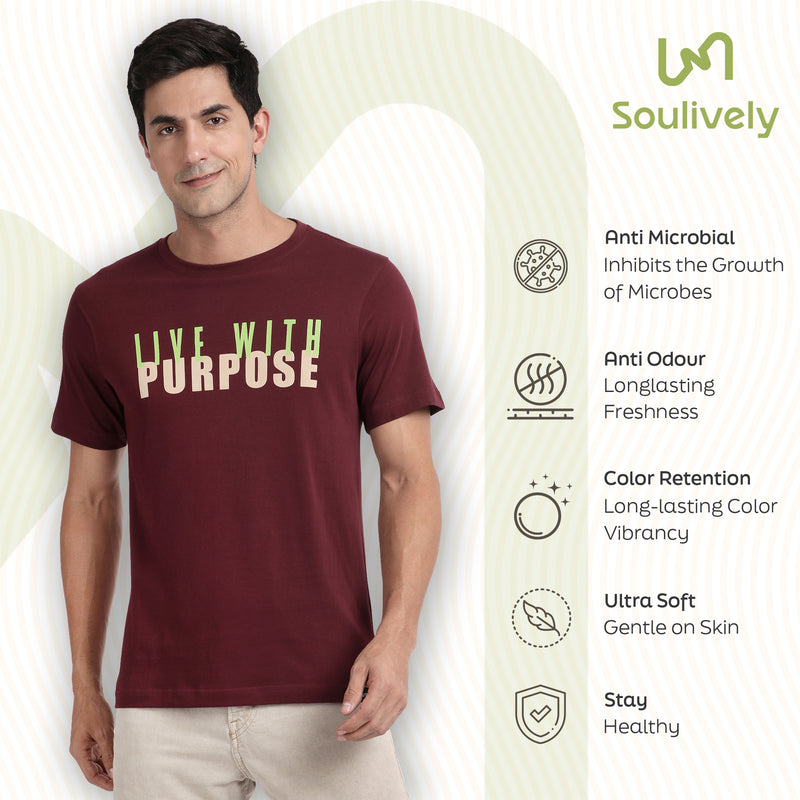 LIVE WITH
PURPOSE

Soulively

Anti Microbial
Inhibits the Growth of Microbes

Anti Odour
Longlasting Freshness

Color Retention
Long-lasting Color Vibrancy

Ultra Soft
Gentle on Skin

Stay
Healthy