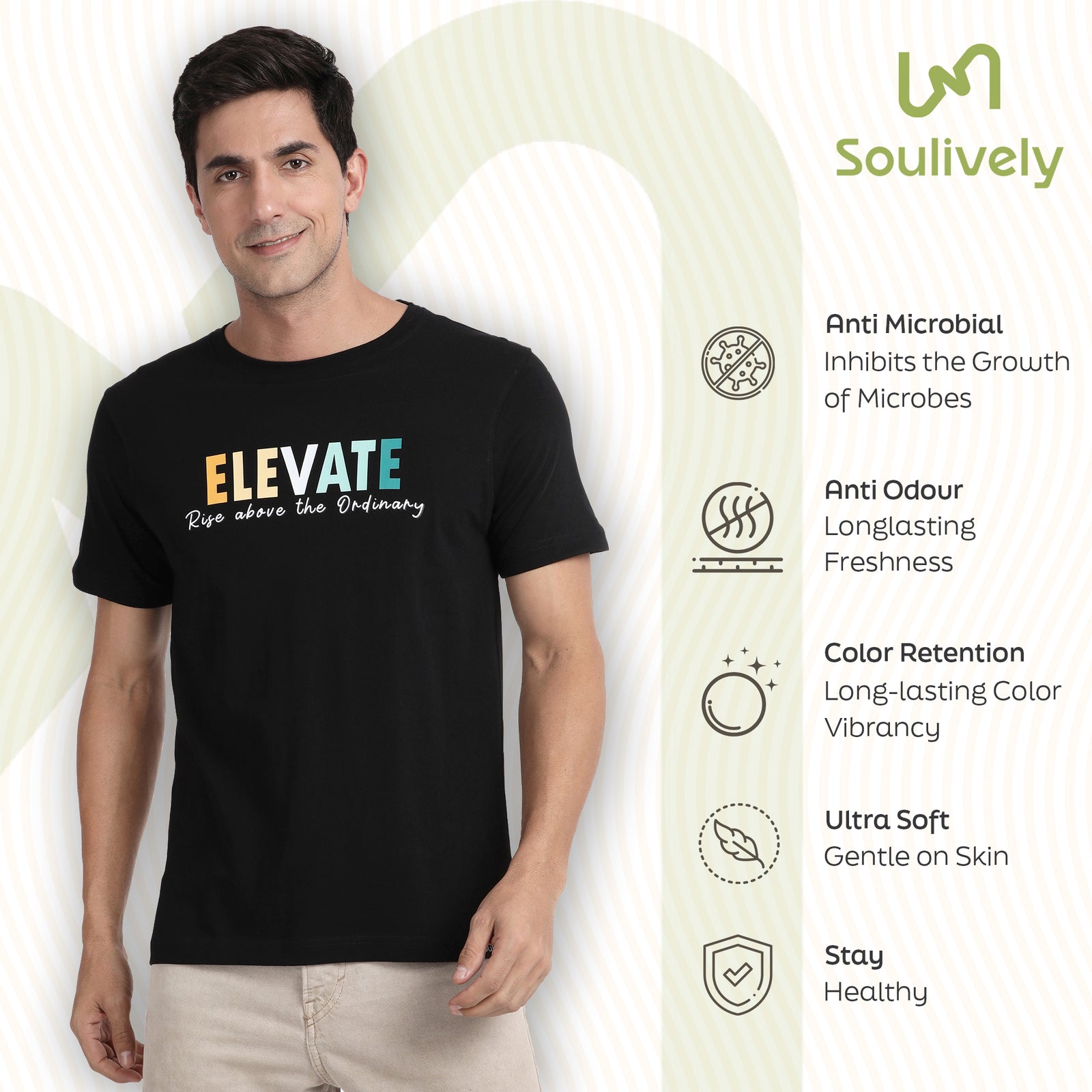 ELEVATE
Rise above the Ordinary

Soulively

Anti Microbial
Inhibits the Growth of Microbes

Anti Odour
Longlasting Freshness

Color Retention
Long-lasting Color Vibrancy

Ultra Soft
Gentle on Skin

Stay
Healthy