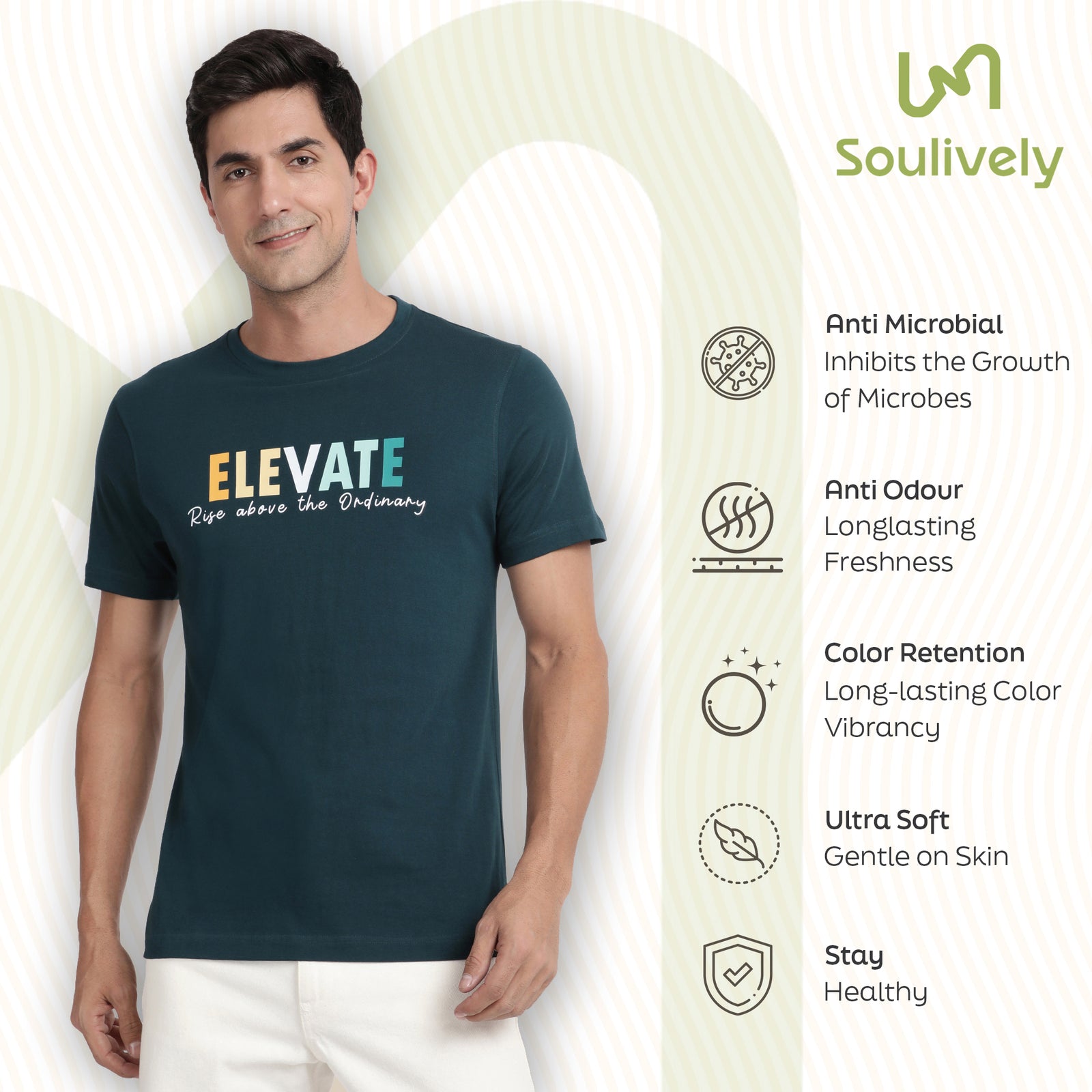 ELEVATE
Rise above the Ordinary

Soulively

Anti Microbial
Inhibits the Growth of Microbes

Anti Odour
Longlasting Freshness

Color Retention
Long-lasting Color Vibrancy

Ultra Soft
Gentle on Skin

Stay
Healthy