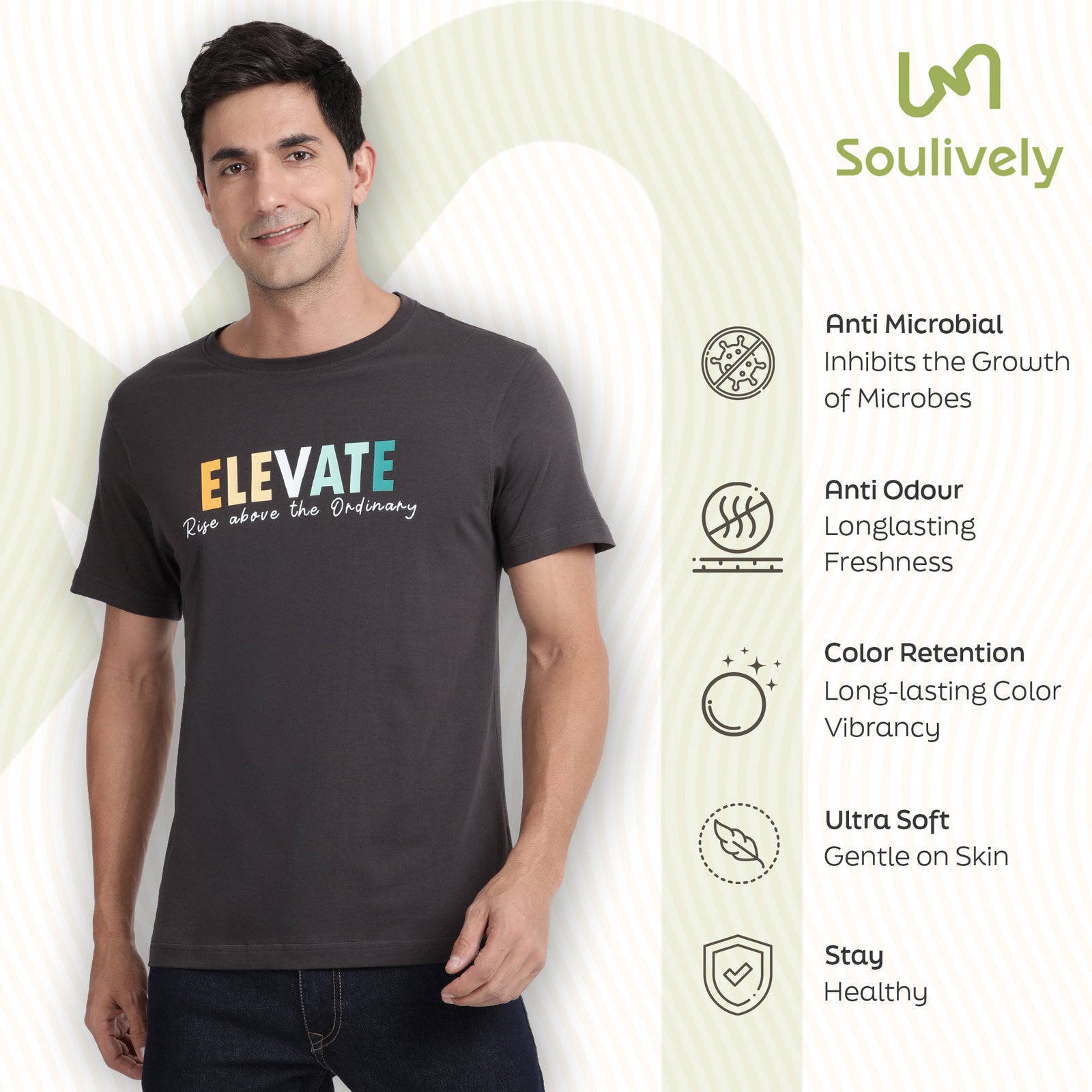 ELEVATE
Rise above the Ordinary

Soulively

Anti Microbial
Inhibits the Growth of Microbes

Anti Odour
Longlasting Freshness

Color Retention
Long-lasting Color Vibrancy

Ultra Soft
Gentle on Skin

Stay
Healthy