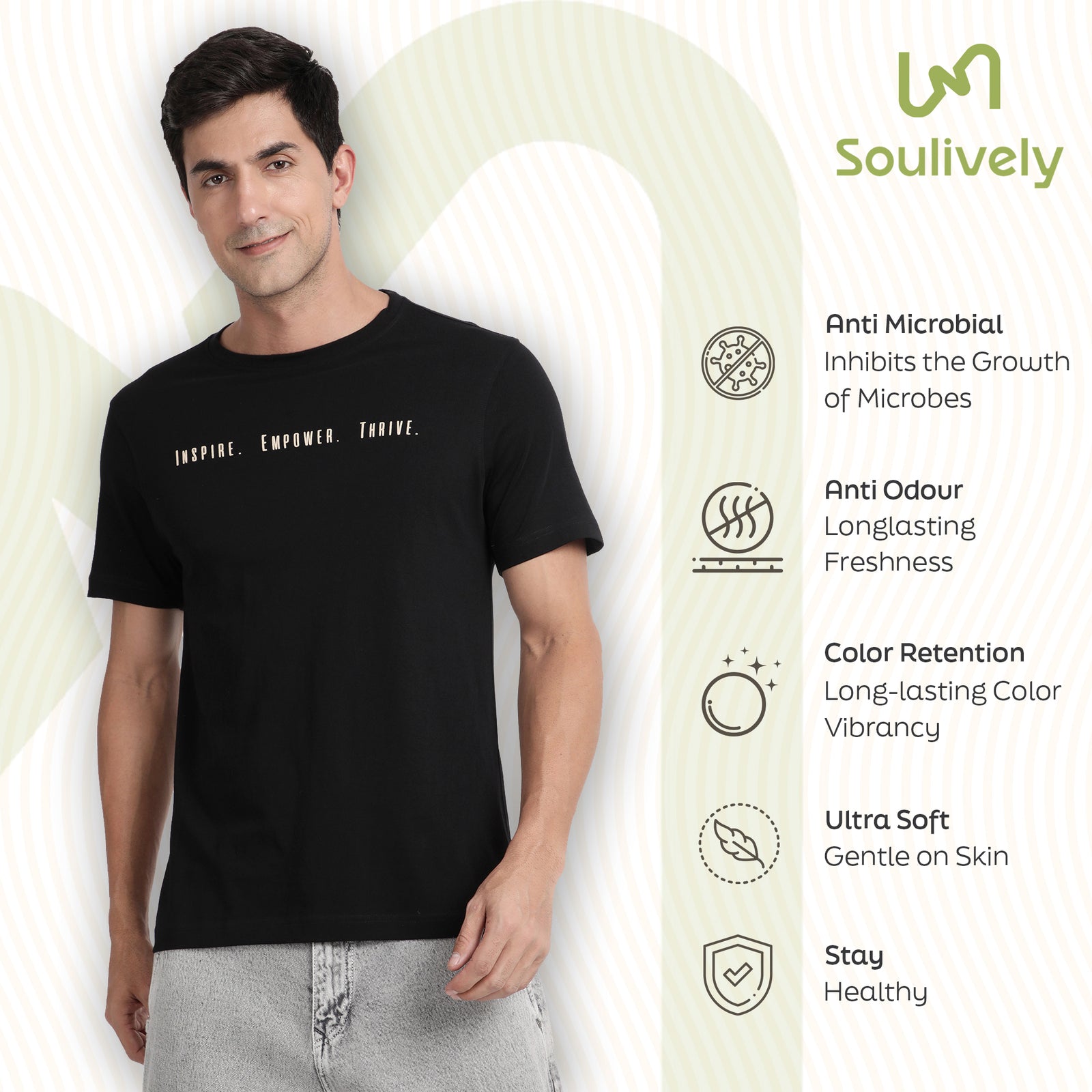 INSPIRE. EMPOWER. THRIVE.

Soulively

Anti Microbial
Inhibits the Growth of Microbes

Anti Odour
Longlasting Freshness

Color Retention
Long-lasting Color Vibrancy

Ultra Soft
Gentle on Skin

Stay
Healthy